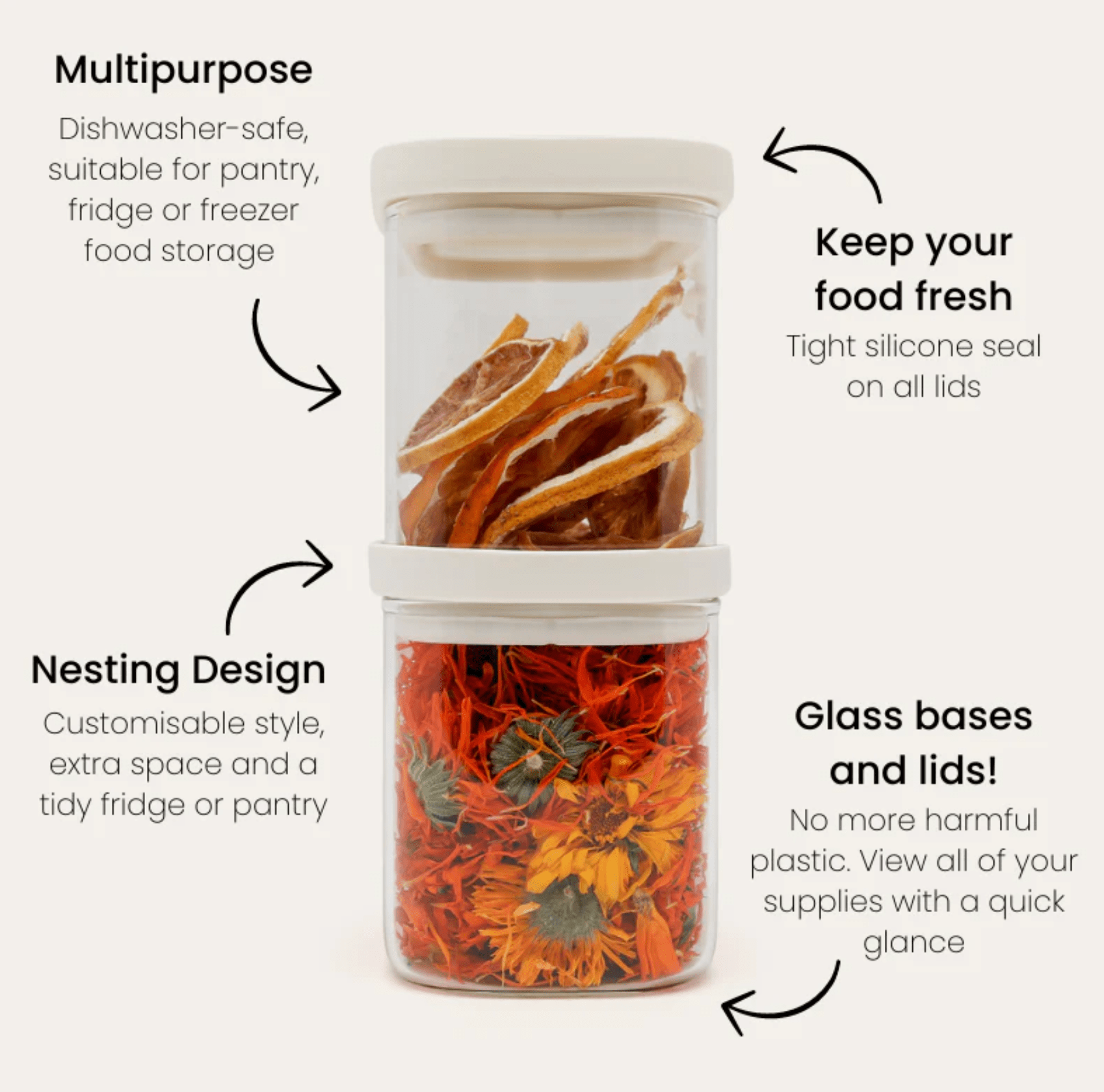 Multipurpose

Dishwasher-safe, suitable for pantry, fridge or freezer food storage

Keep your food fresh

Tight silicone seal on all lids

Nesting Design

Customisable style, extra space and a tidy fridge or pantry

Glass bases and lids!

No more harmful plastic. View all of your supplies with a quick glance